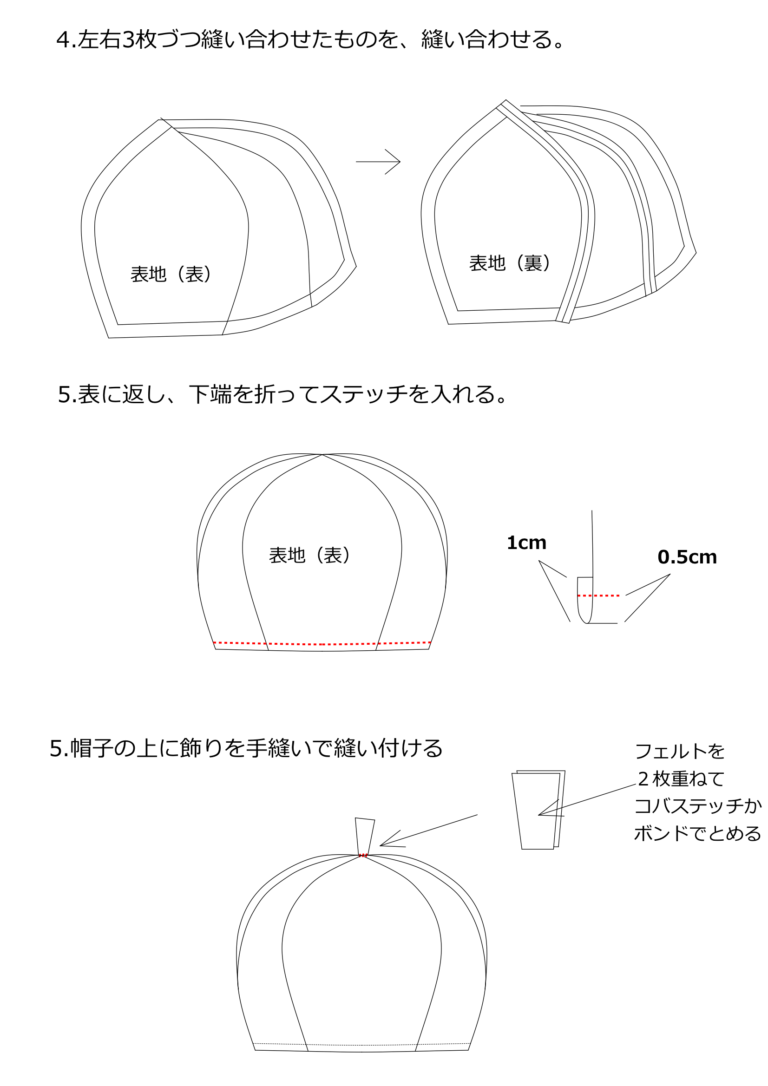 4.左右3枚づつ縫い合わせたものを、縫い合わせる。

表地（表）

表地（裏）

5.表に返し、下端を折ってステッチを入れる。

表地（表）

1cm

0.5cm

5.帽子の上に飾りを手縫いで縫い付ける

フェルトを
２枚重ねて
コバステッチか
ボンドでとめる