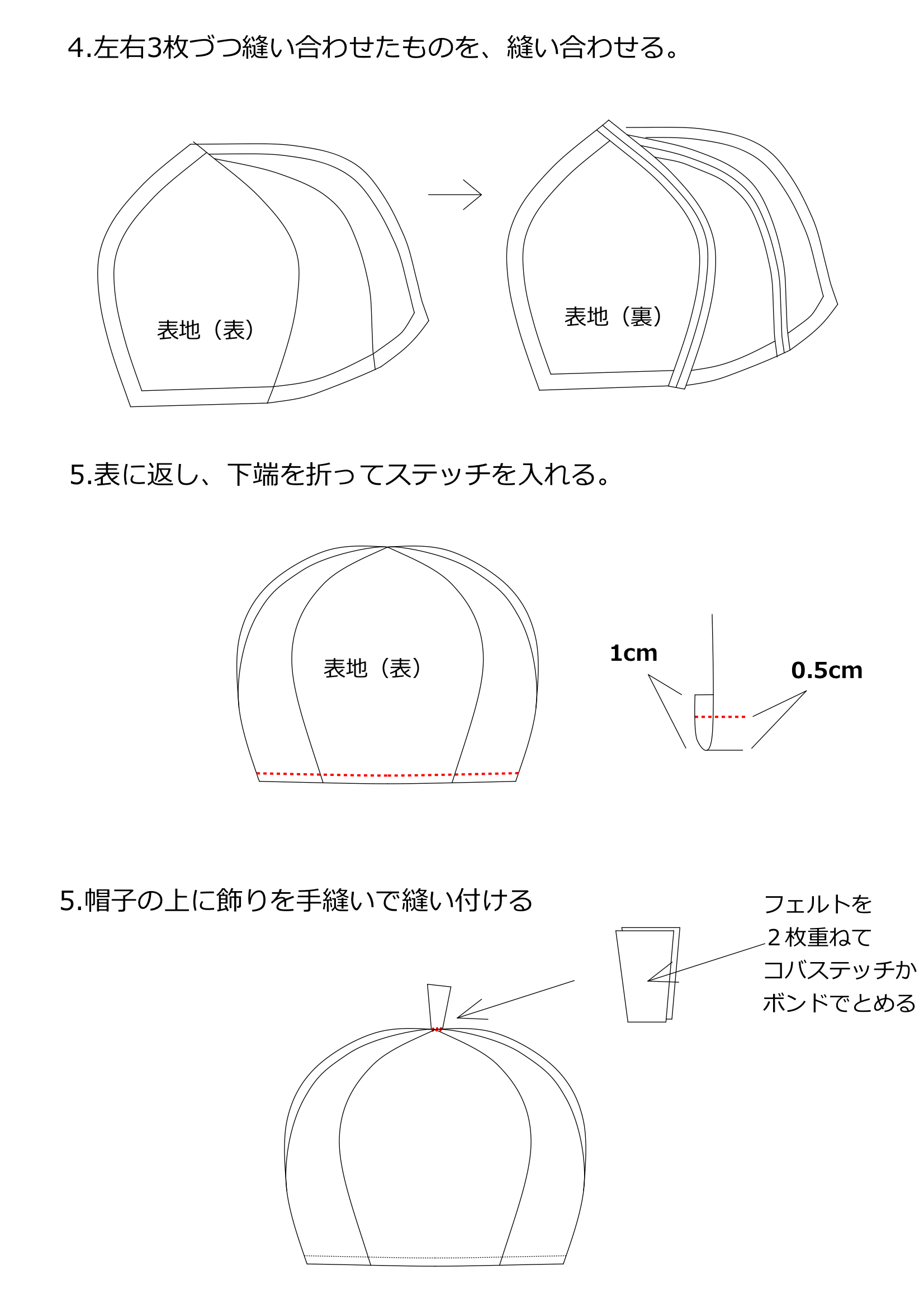 4.左右3枚づつ縫い合わせたものを、縫い合わせる。

表地（表）

表地（裏）

5.表に返し、下端を折ってステッチを入れる。

表地（表）

1cm

0.5cm

5.帽子の上に飾りを手縫いで縫い付ける

フェルトを
２枚重ねて
コバステッチか
ボンドでとめる